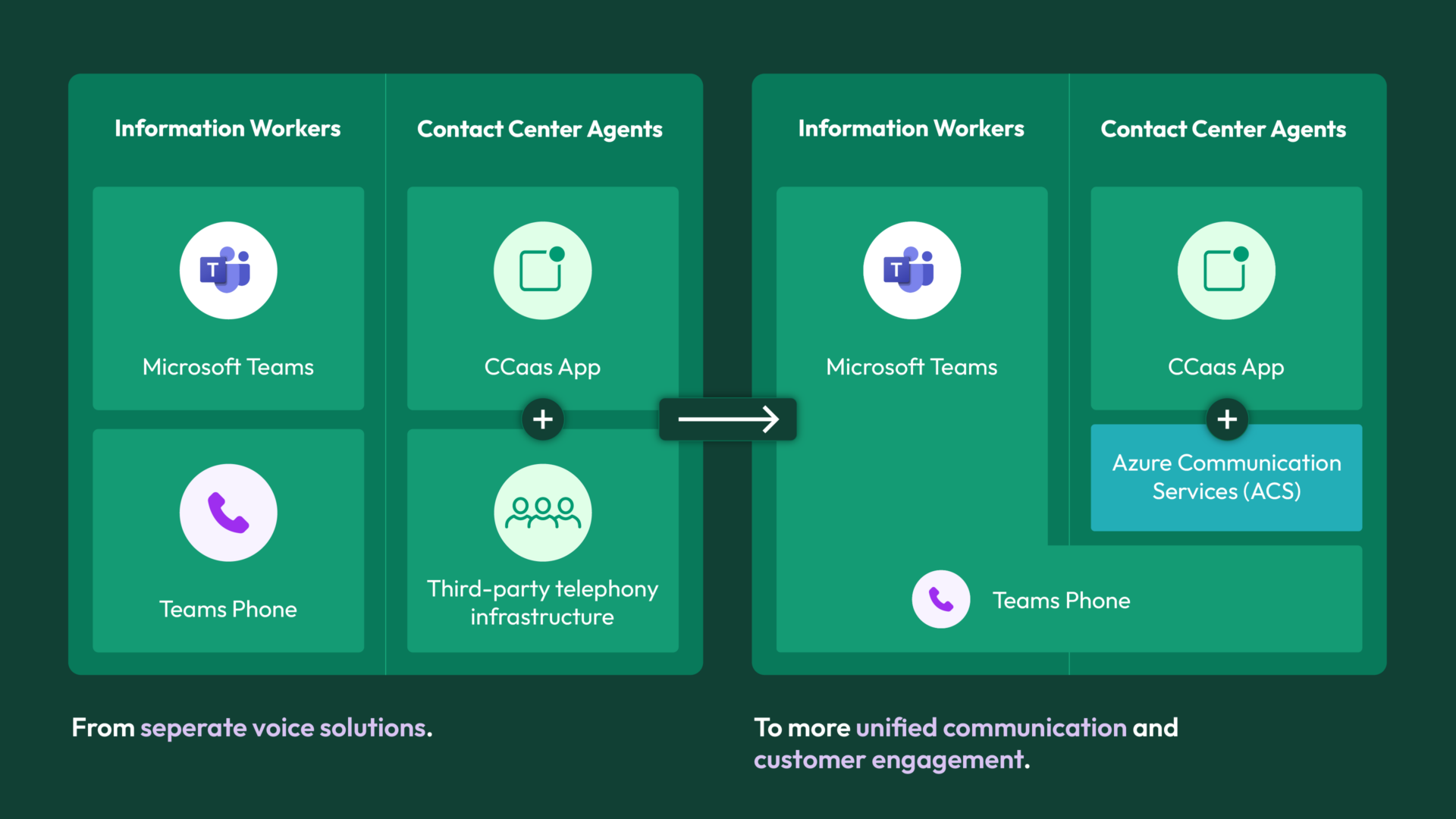 Information Workers

Microsoft Teams

Teams Phone

Contact Center Agents

CCaas App

+

Third-party telephony infrastructure

Information Workers

Microsoft Teams

Contact Center Agents

CCaas App

+

Azure Communication Services (ACS)

Teams Phone

From seperate voice solutions.

To more unified communication and customer engagement.